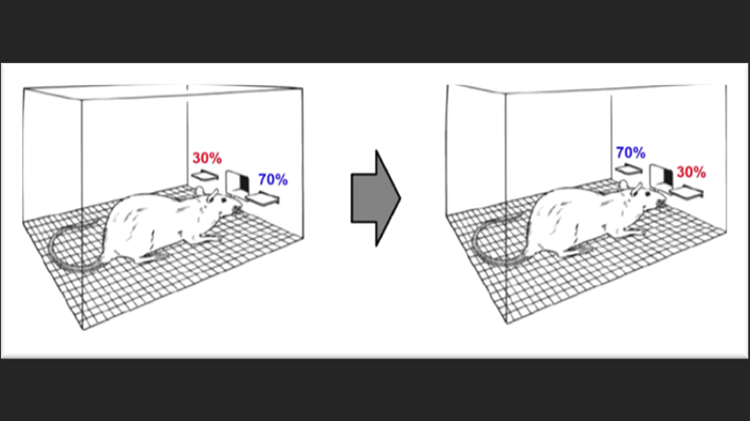 30%
70%

70%
30%